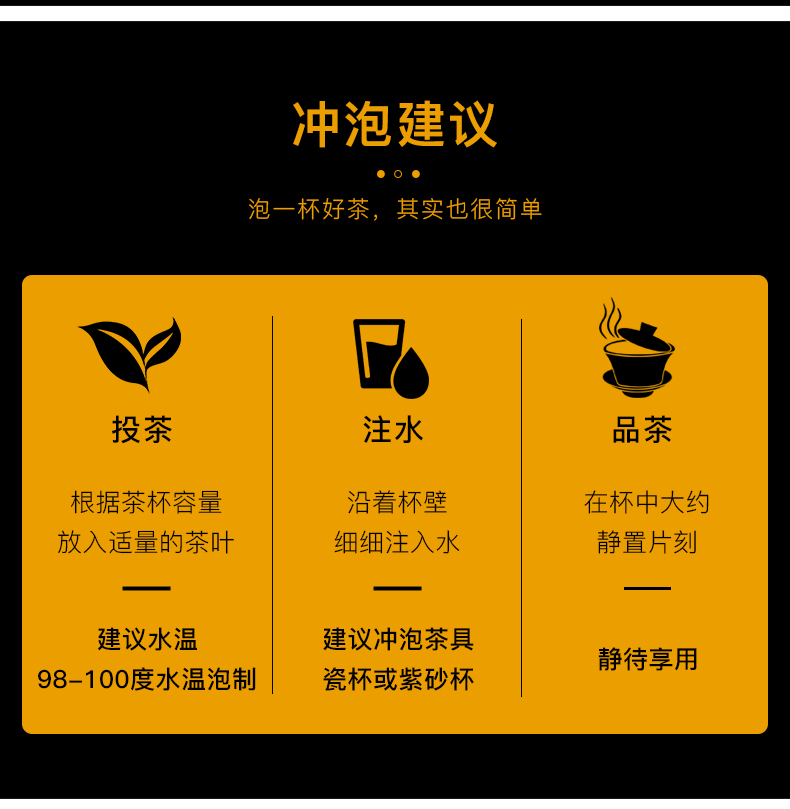 冲泡建议

泡一杯好茶，其实也很简单

投茶

根据茶杯容量
放入适量的茶叶

建议水温
98-100度水温泡制

注水

沿着杯壁
细细注入水

建议冲泡茶具
瓷杯或紫砂杯

品茶

在杯中大约
静置片刻

静待享用